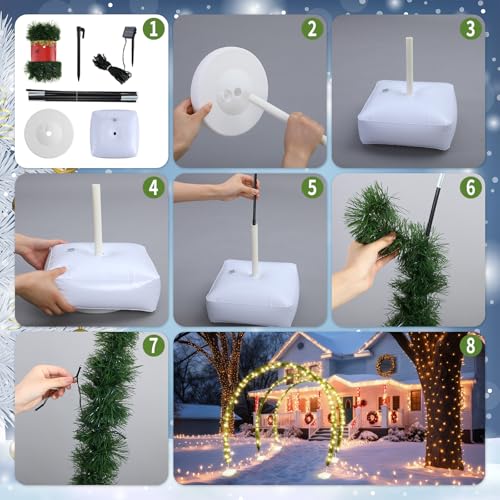 1

2

3

4

5

6

7

8