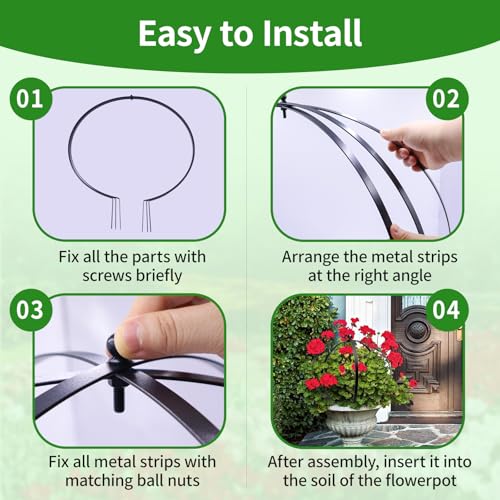 Easy to Install

01

Fix all the parts with screws briefly

02

Arrange the metal strips at the right angle

03

Fix all metal strips with matching ball nuts

04

After assembly, insert it into the soil of the flowerpot