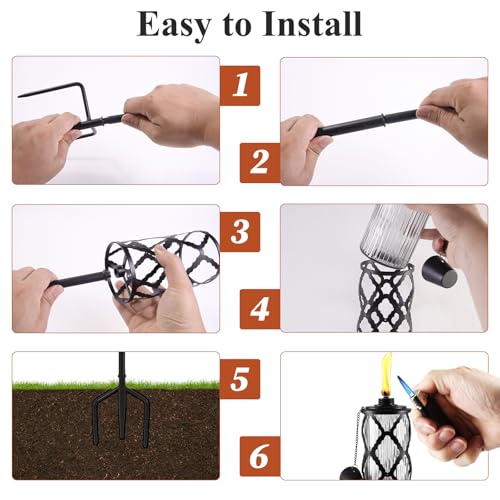 Easy to Install

1

2

3

4

5

6