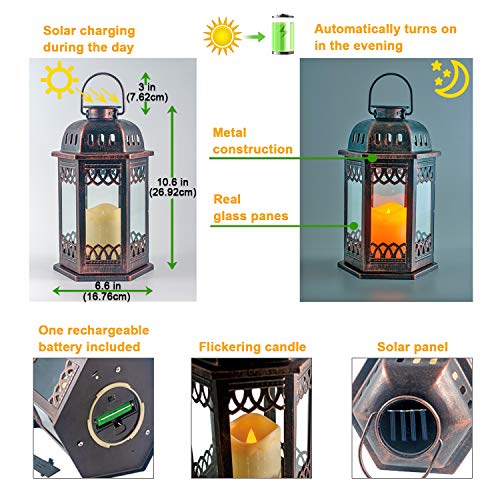 Solar charging during the day

Automatically turns on in the evening

3 in (7.62cm)

10.6 in (26.92cm)

6.6 in (16.76cm)

Metal construction

Real glass panes

One rechargeable battery included

Flickering candle

Solar panel