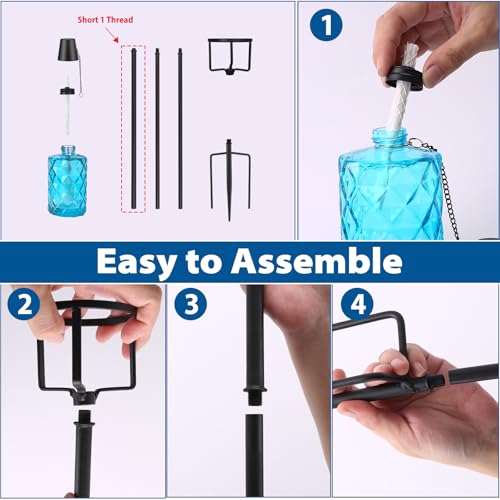 Short 1 Thread

1

Easy to Assemble

2

3

4