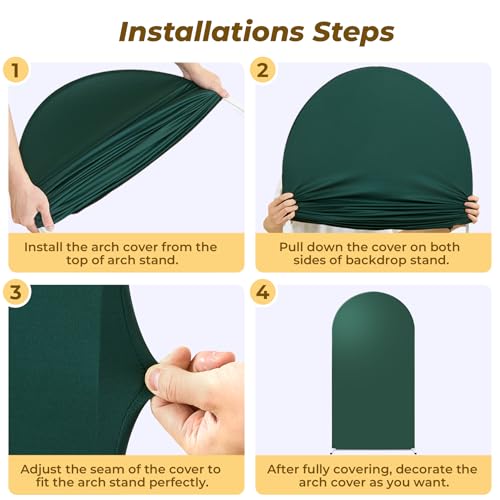 Installations Steps

1

Install the arch cover from the top of arch stand.

2

Pull down the cover on both sides of backdrop stand.

3

Adjust the seam of the cover to fit the arch stand perfectly.

4

After fully covering, decorate the arch cover as you want.