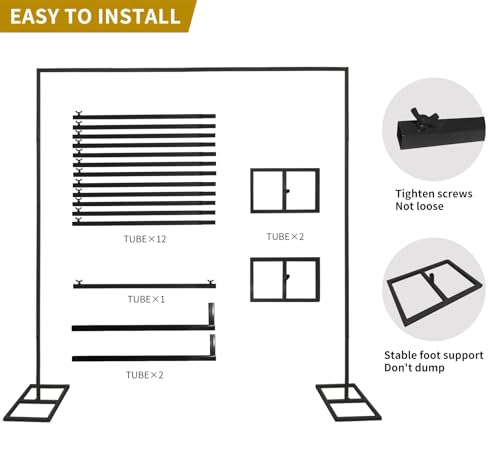 EASY TO INSTALL

TUBE×12

TUBE×2

TUBE×1

TUBE×2

Tighten screws
Not loose

Stable foot support
Don't dump