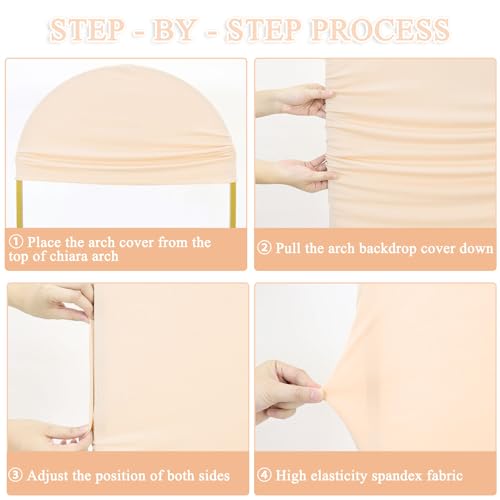 STEP - BY - STEP PROCESS

① Place the arch cover from the top of chiara arch

② Pull the arch backdrop cover down

③ Adjust the position of both sides

④ High elasticity spandex fabric